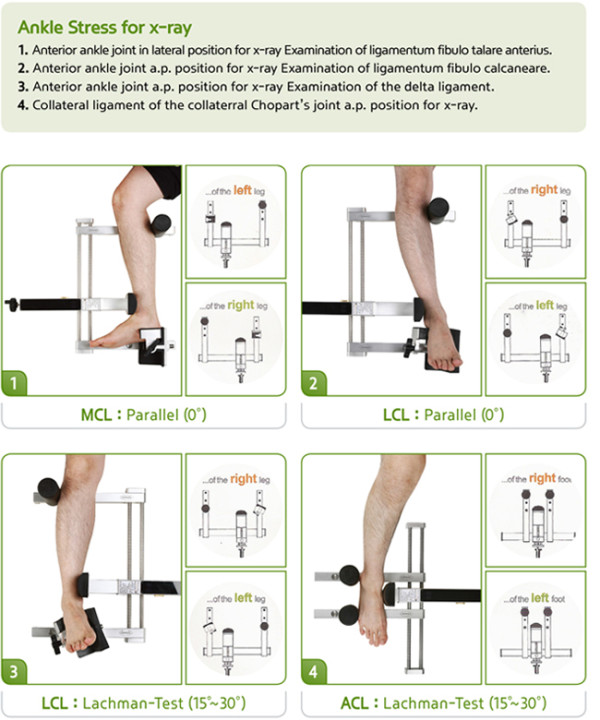 Ankle Stress for x-ray

1. Anterior ankle joint in lateral position for x-ray Examination of ligamentum fibulo talare anterius.
2. Anterior ankle joint a.p. position for x-ray Examination of ligamentum fibulo calcaneare.
3. Anterior ankle joint a.p. position for x-ray Examination of the delta ligament.
4. Collateral ligament of the collaterral Chopart's joint a.p. position for x-ray.

...of the left leg

...of the right leg

1

MCL : Parallel (0°)

...of the right leg

...of the left leg

2

LCL : Parallel (0°)

...of the right leg

...of the left leg

3

LCL : Lachman-Test (15°~30°)

...of the right foot

...of the left foot

4

ACL : Lachman-Test (15°~30°)